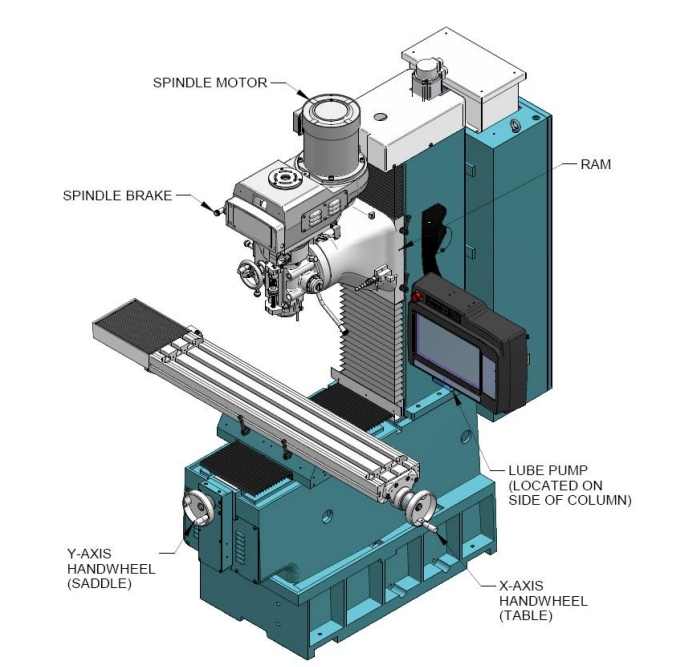 SPINDLE MOTOR

RAM

SPINDLE BRAKE

LUBE PUMP (LOCATED ON SIDE OF COLUMN)

Y-AXIS HANDWHEEL (SADDLE)

X-AXIS HANDWHEEL (TABLE)