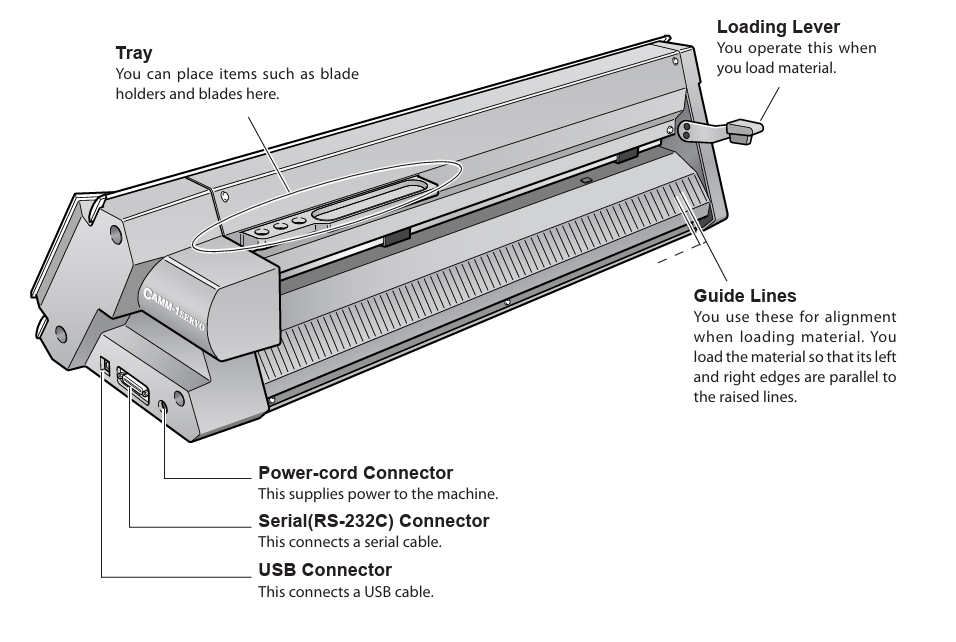 Tray
You can place items such as blade holders and blades here.

Loading Lever
You operate this when you load material.

CAMM-1 SERVO

Guide Lines
You use these for alignment when loading material. You load the material so that its left and right edges are parallel to the raised lines.

Power-cord Connector
This supplies power to the machine.

Serial(RS-232C) Connector
This connects a serial cable.

USB Connector
This connects a USB cable.